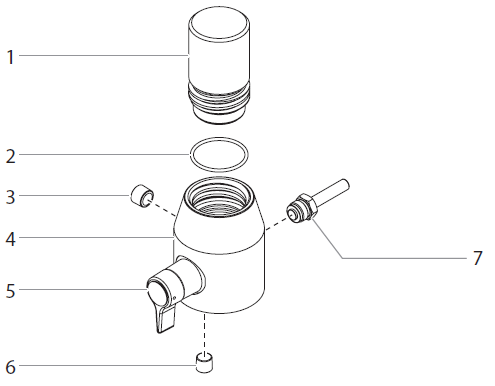 1
2
3
4
5
6
7